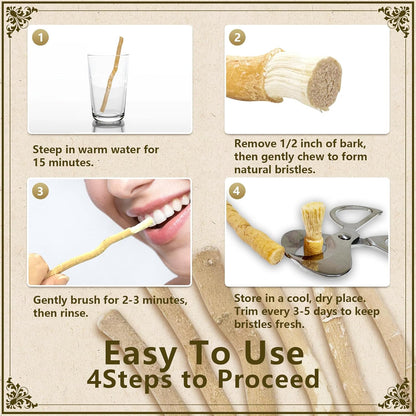 1

Steep in warm water for 15 minutes.

2

Remove 1/2 inch of bark, then gently chew to form natural bristles.

3

Gently brush for 2-3 minutes, then rinse.

4

Store in a cool, dry place. Trim every 3-5 days to keep bristles fresh.

Easy To Use
4Steps to Proceed